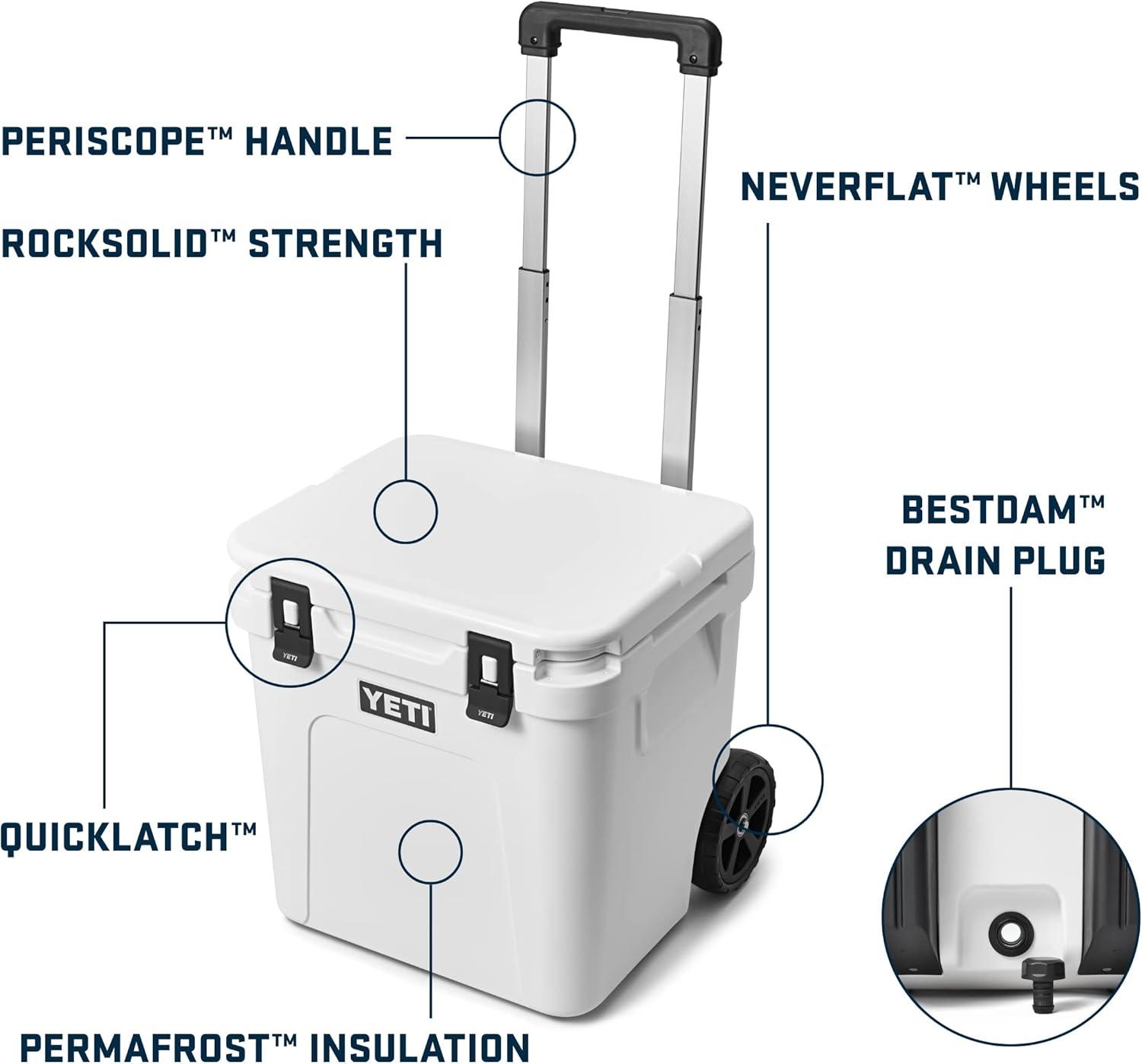 PERISCOPE™ HANDLE

ROCKSOLID™ STRENGTH

NEVERFLAT™ WHEELS

BESTDAM™ DRAIN PLUG

YETI

YETI

YETI

QUICKLATCH™

PERMAFROST™ INSULATION